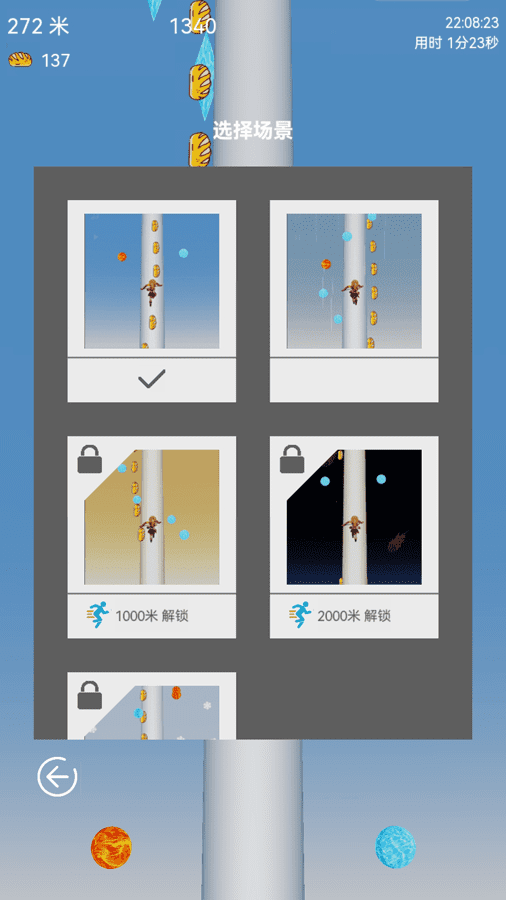 272 米
1340
22:08:23
用时 1分23秒
137
选择场景
1000米 解锁
2000米 解锁