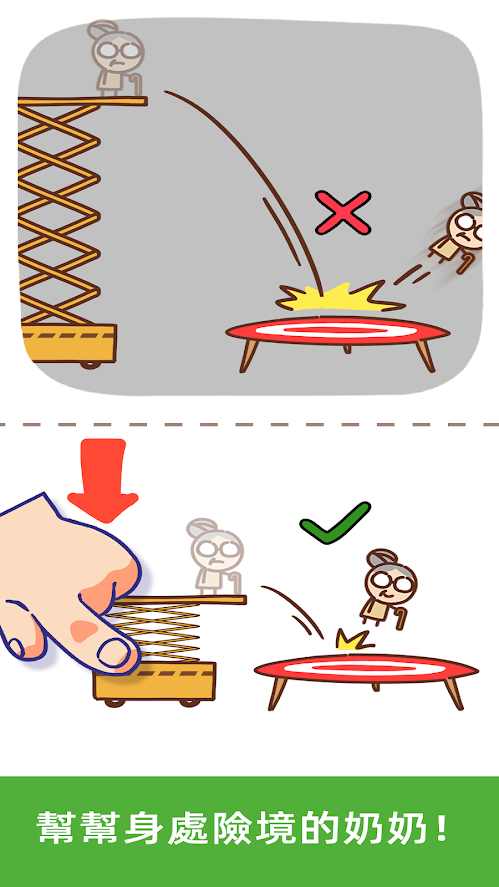 幫幫身處險境的奶奶！