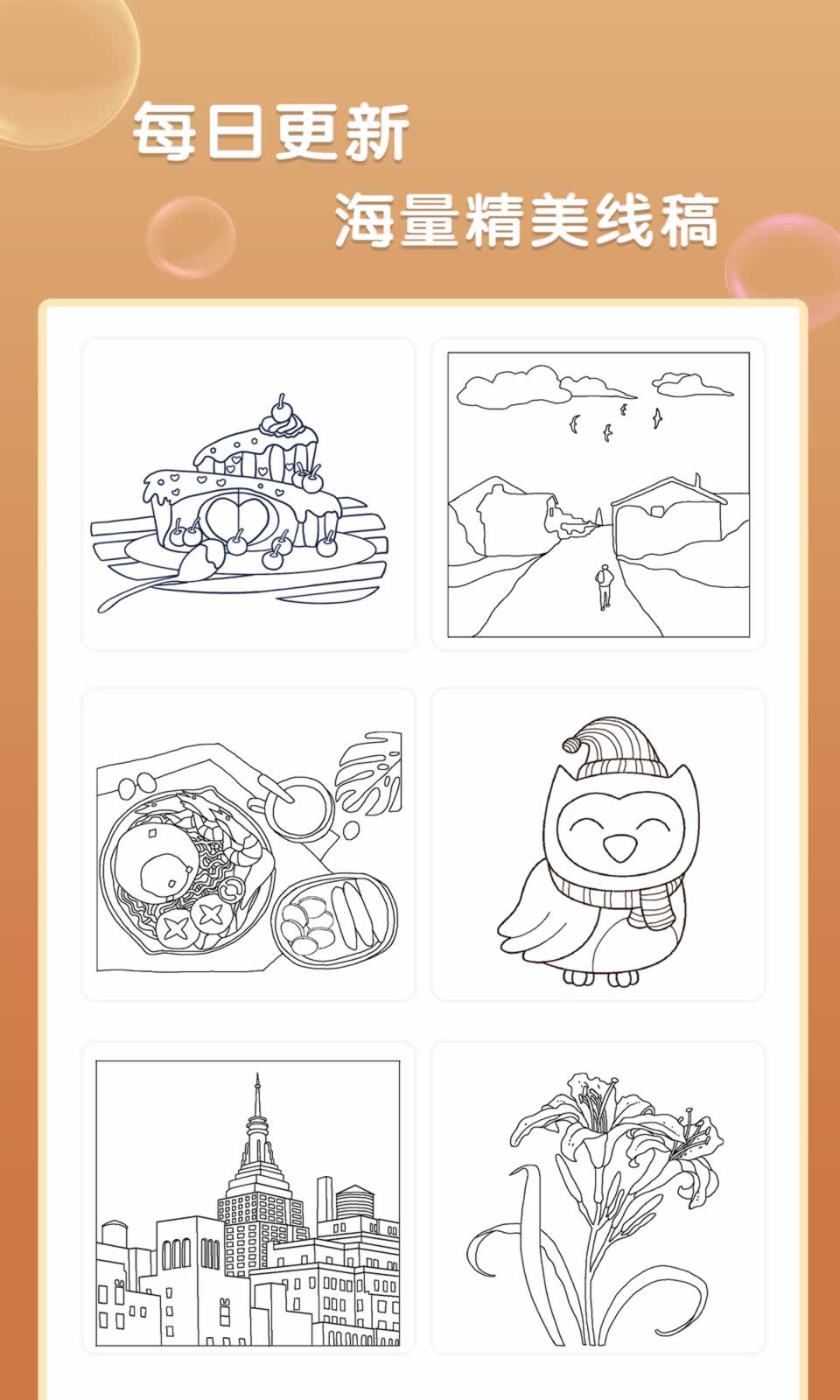 每日更新

海量精美线稿