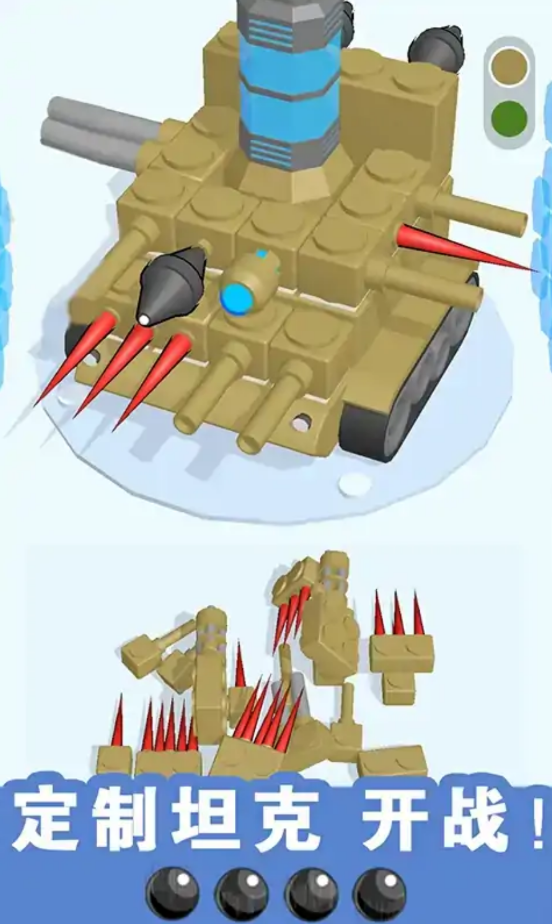 定制坦克 开战！