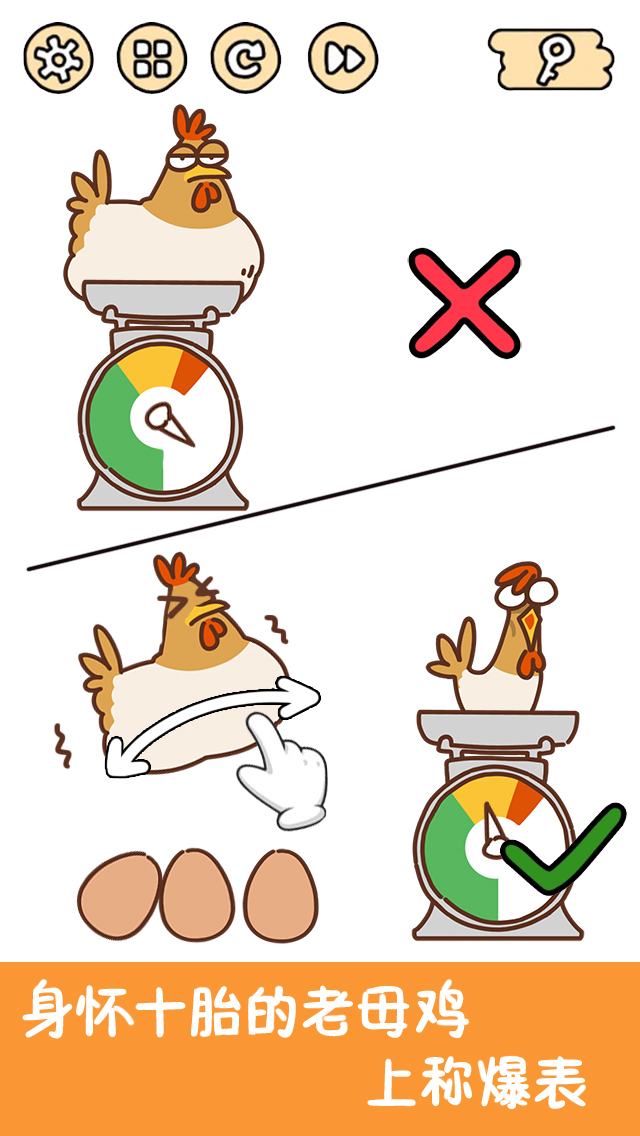 身怀十胎的老母鸡
上称爆表